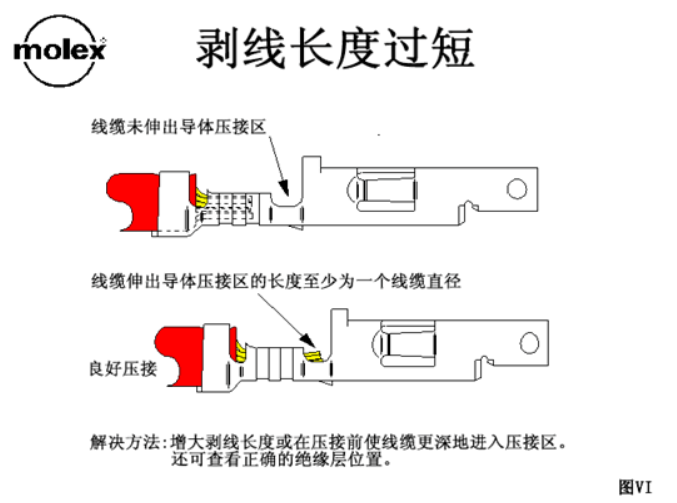 molex

剥线长度过短

线缆未伸出导体压接区

线缆伸出导体压接区的长度至少为一个线缆直径

良好压接

解决方法：增大剥线长度或在压接前使线缆更深地进入压接区。
还可查看正确的绝缘层位置。

图VI