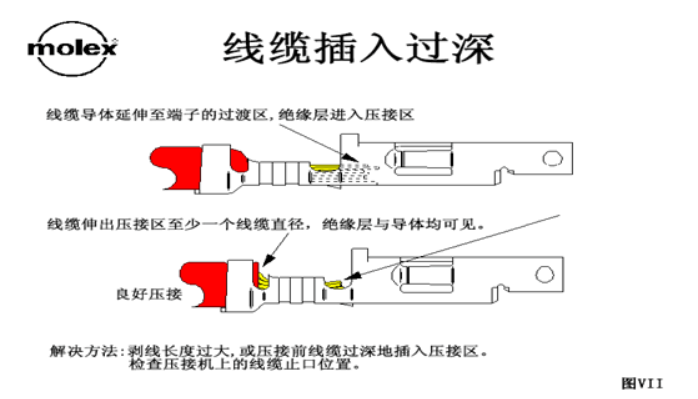 molex

线缆插入过深

线缆导体延伸至端子的过渡区,绝缘层进入压接区

线缆伸出压接区至少一个线缆直径，绝缘层与导体均可见。

良好压接

解决方法:剥线长度过大,或压接前线缆过深地插入压接区。
检查压接机上的线缆止口位置。

图VII