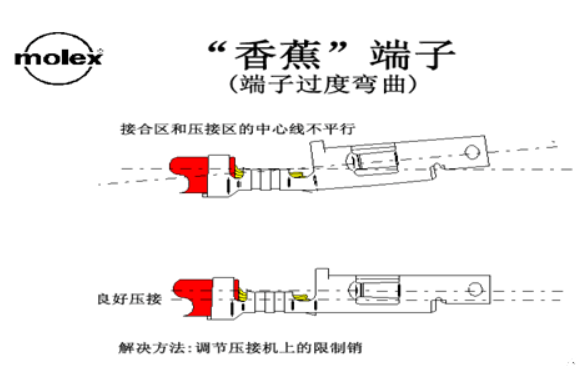 molex

“香蕉”端子
(端子过度弯曲)

接合区和压接区的中心线不平行

良好压接

解决方法:调节压接机上的限制销