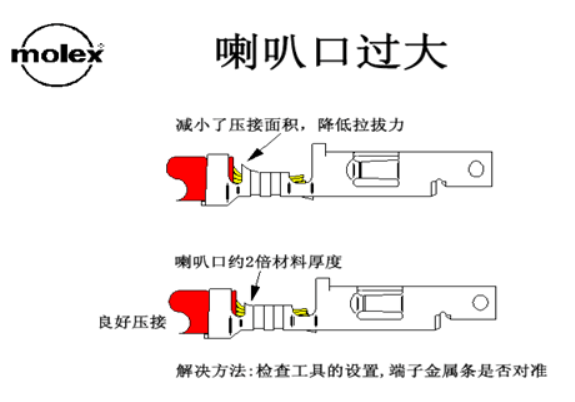 molex

喇叭口过大

减小了压接面积，降低拉拔力

喇叭口约2倍材料厚度

良好压接

解决方法:检查工具的设置,端子金属条是否对准